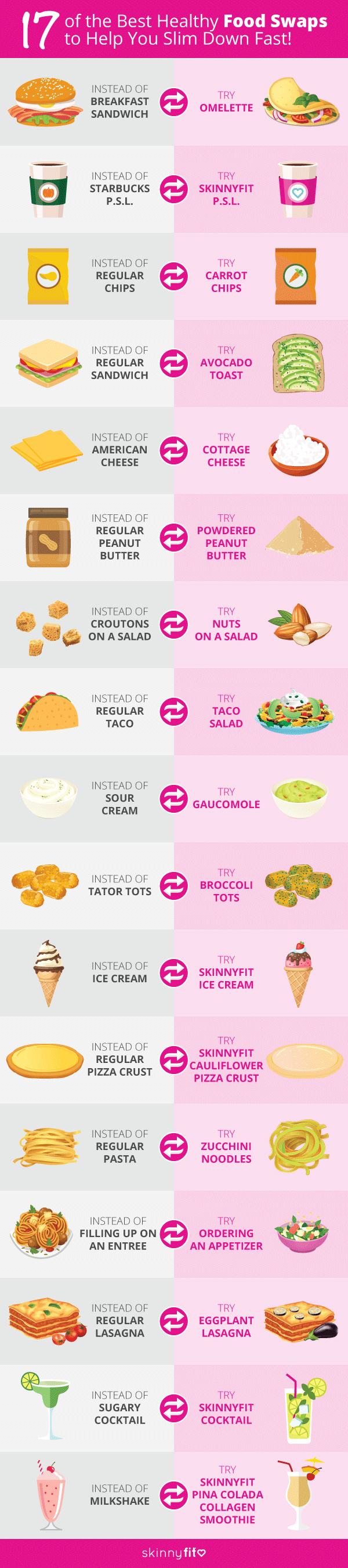 17 of the Best Healthy Food Swaps to Help You Slim Down Fast!

INSTEAD OF BREAKFAST SANDWICH
TRY OMELETTE

INSTEAD OF STARBUCKS P.S.L.
TRY SKINNYFIT P.S.L.

INSTEAD OF REGULAR CHIPS
TRY CARROT CHIPS

INSTEAD OF REGULAR SANDWICH
TRY AVOCADO TOAST

INSTEAD OF AMERICAN CHEESE
TRY COTTAGE CHEESE

INSTEAD OF REGULAR PEANUT BUTTER
TRY POWDERED PEANUT BUTTER

INSTEAD OF CROUTONS ON A SALAD
TRY NUTS ON A SALAD

INSTEAD OF REGULAR TACO
TRY TACO SALAD

INSTEAD OF SOUR CREAM
TRY GAUCOMOLE

INSTEAD OF TATOR TOTS
TRY BROCCOLI TOTS

INSTEAD OF ICE CREAM
TRY SKINNYFIT ICE CREAM

INSTEAD OF REGULAR PIZZA CRUST
TRY SKINNYFIT CAULIFLOWER PIZZA CRUST

INSTEAD OF REGULAR PASTA
TRY ZUCCHINI NOODLES

INSTEAD OF FILLING UP ON AN ENTREE
TRY ORDERING AN APPETIZER

INSTEAD OF REGULAR LASAGNA
TRY EGGPLANT LASAGNA

INSTEAD OF SUGARY COCKTAIL
TRY SKINNYFIT COCKTAIL

INSTEAD OF MILKSHAKE
TRY SKINNYFIT PINA COLADA COLLAGEN SMOOTHIE

skinnyfit